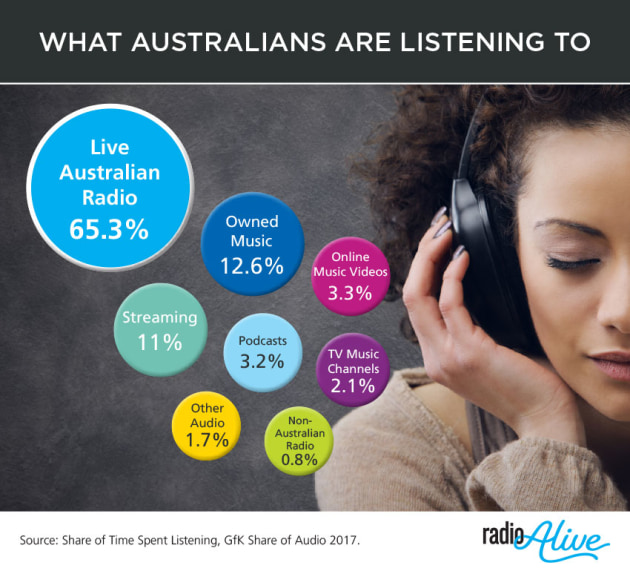 WHAT AUSTRALIANS ARE LISTENING TO

Live Australian Radio 65.3%

Owned Music 12.6%

Online Music Videos 3.3%

Streaming 11%

Podcasts 3.2%

TV Music Channels 2.1%

Other Audio 1.7%

Non-Australian Radio 0.8%

Source: Share of Time Spent Listening, GfK Share of Audio 2017.

radio Alive