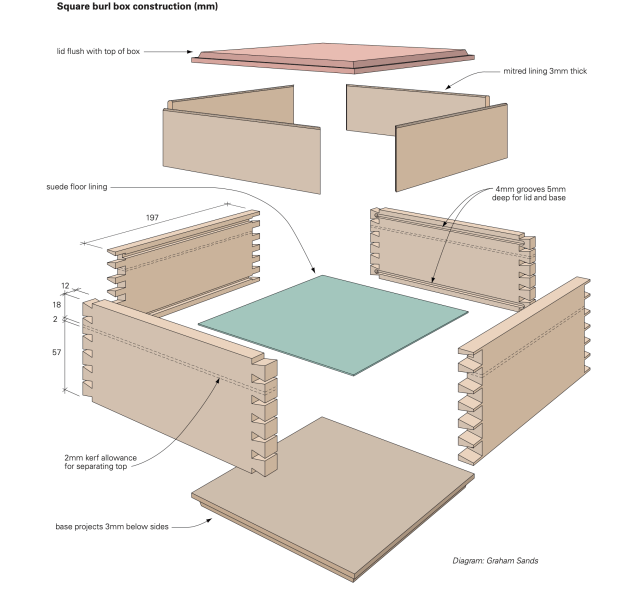 Square burl box construction (mm)

lid flush with top of box

mitred lining 3mm thick

suede floor lining

4mm grooves 5mm deep for lid and base

197

12

18

2

57

2mm kerf allowance for separating top

base projects 3mm below sides

Diagram: Graham Sands