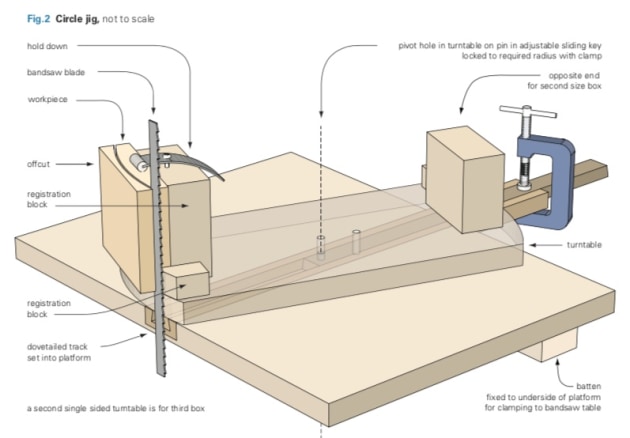 Fig.2 Circle jig, not to scale

hold down

bandsaw blade

workpiece

offcut

registration block

registration block

dovetailed track set into platform

a second single sided turntable is for third box

pivot hole in turntable on pin in adjustable sliding key locked to required radius with clamp

opposite end for second size box

turntable

batten fixed to underside of platform for clamping to bandsaw table