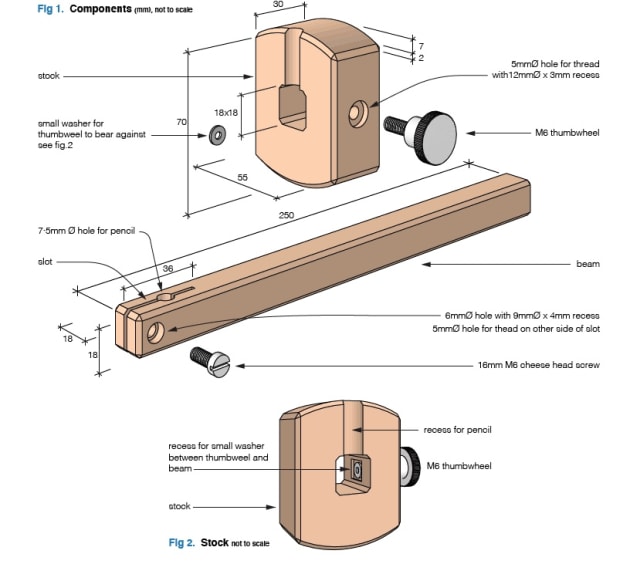 Fig 1. Components (mm), not to scale

30

7

2

stock

5mmØ hole for thread with12mmØ x 3mm recess

18x18

70

small washer for thumbweel to bear against see fig.2

M6 thumbwheel

55

250

7·5mm Ø hole for pencil

slot

36

beam

6mmØ hole with 9mmØ x 4mm recess
5mmØ hole for thead on other side of slot

18

18

16mm M6 cheese head screw

recess for pencil

recess for small washer between thumbweel and beam

M6 thumbwheel

stock

Fig 2. Stock not to scale