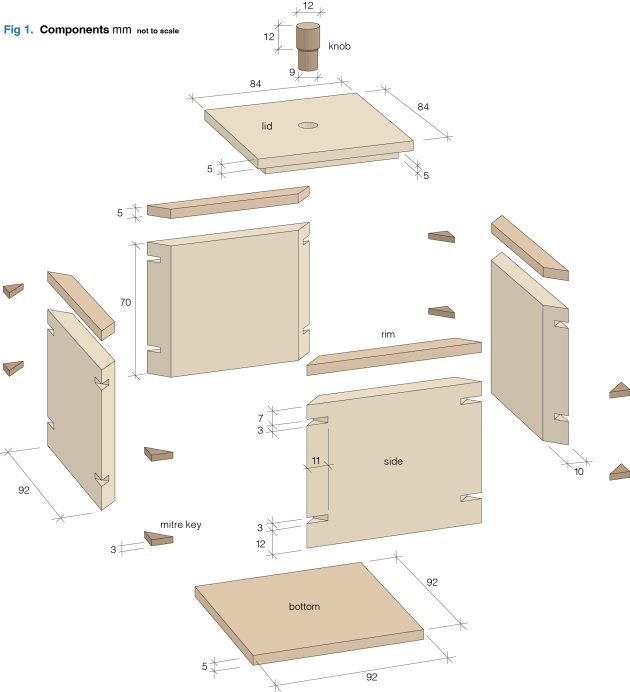 Fig 1. Components mm not to scale

12
12
knob
9

84
84
lid
5
5

5

70

rim

7
3
11
side
10

92

mitre key
3

3
12

92
bottom
5
92