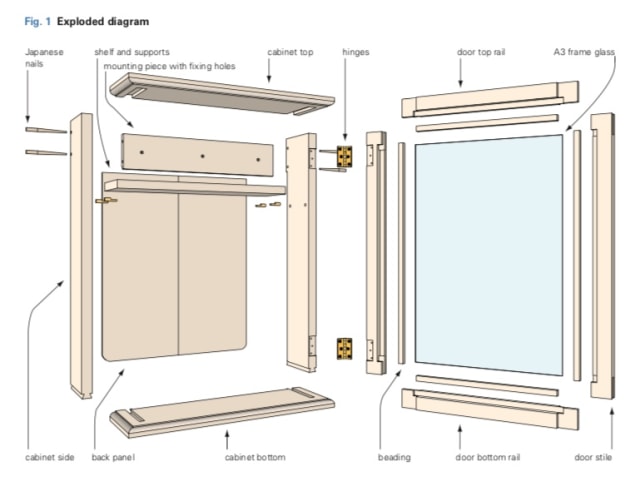 Fig. 1 Exploded diagram

Japanese nails

shelf and supports

mounting piece with fixing holes

cabinet top

hinges

door top rail

A3 frame glass

cabinet side

back panel

cabinet bottom

beading

door bottom rail

door stile