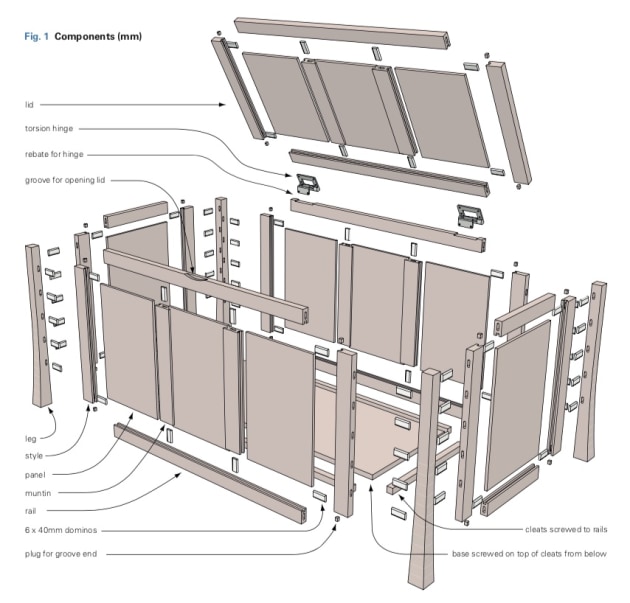 Fig. 1 Components (mm)

lid

torsion hinge

rebate for hinge

groove for opening lid

leg

style

panel

muntin

rail

6 x 40mm dominos

plug for groove end

cleats screwed to rails

base screwed on top of cleats from below