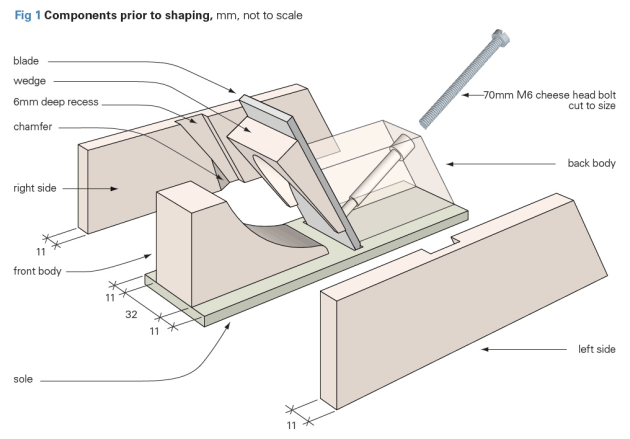 Fig 1 Components prior to shaping, mm, not to scale

blade

wedge

6mm deep recess

chamfer

right side

11

front body

11

32

11

sole

70mm M6 cheese head bolt cut to size

back body

left side

11