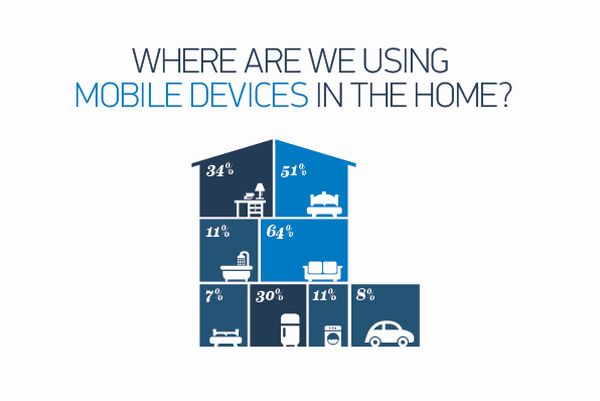 WHERE ARE WE USING
MOBILE DEVICES IN THE HOME?

34%

51%

11%

64%

7%

30%

11%

8%