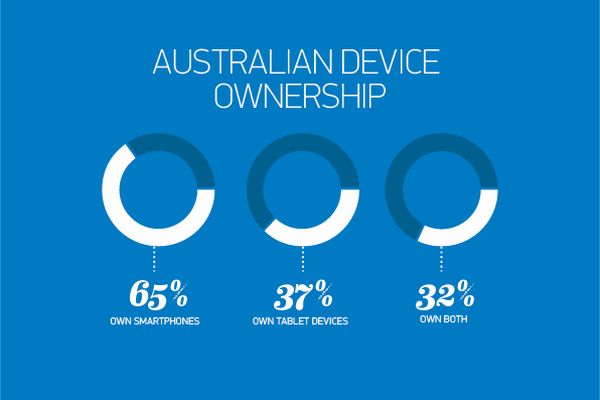 AUSTRALIAN DEVICE OWNERSHIP

65%
OWN SMARTPHONES

37%
OWN TABLET DEVICES

32%
OWN BOTH