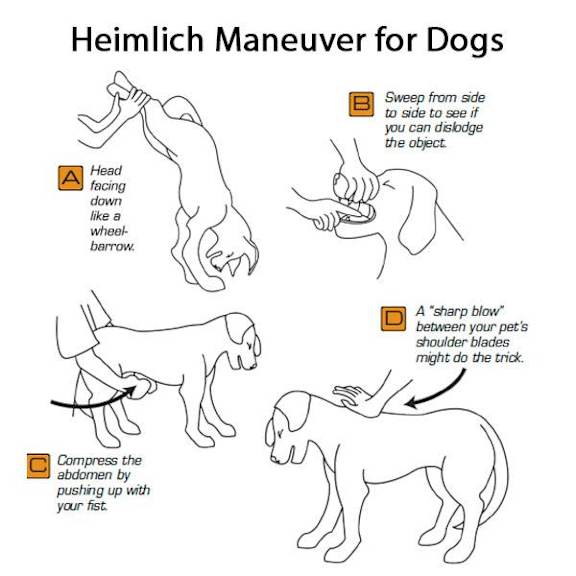 Heimlich Maneuver for Dogs

A Head facing down like a wheelbarrow.

B Sweep from side to side to see if you can dislodge the object.

C Compress the abdomen by pushing up with your fist.

D A "sharp blow" between your pet's shoulder blades might do the trick.