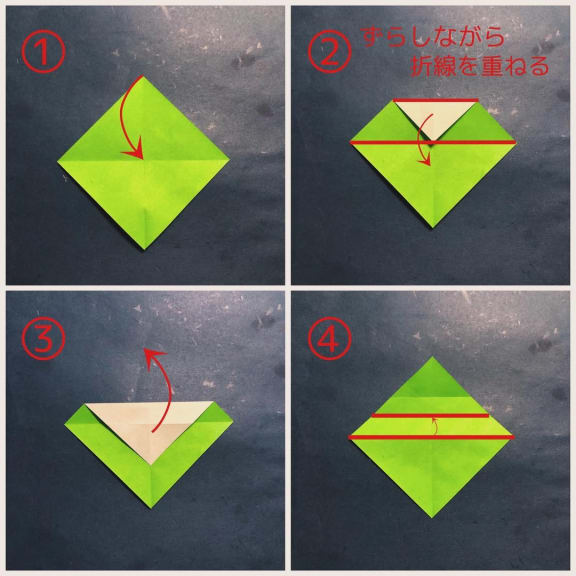 ①

② ずらしながら 折線を重ねる

③

④