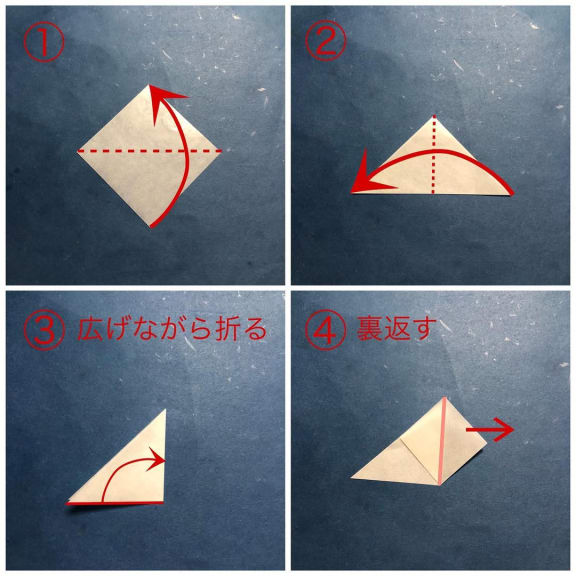 ①

②

③ 広げながら折る

④ 裏返す