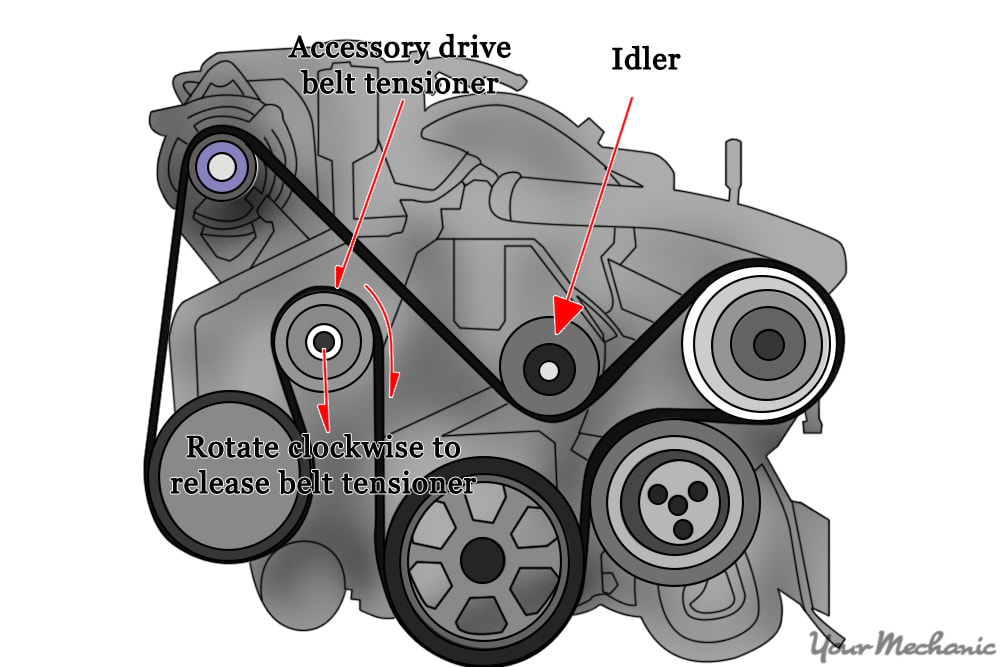 Accessory drive belt tensioner

Idler

Rotate clockwise to release belt tensioner

YourMechanic