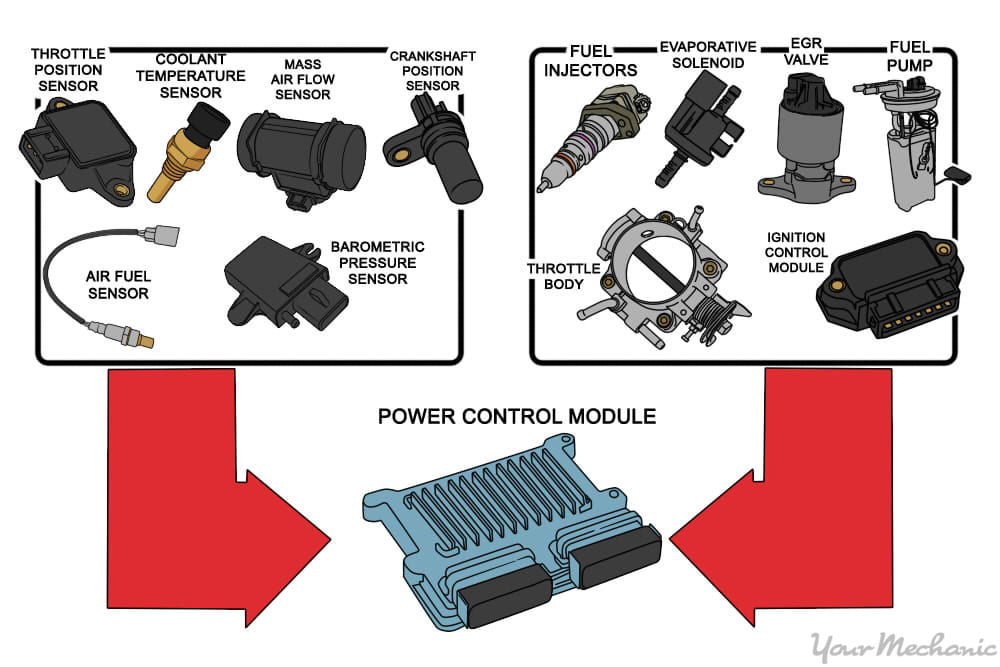 THROTTLE POSITION SENSOR

COOLANT TEMPERATURE SENSOR

MASS AIR FLOW SENSOR

CRANKSHAFT POSITION SENSOR

AIR FUEL SENSOR

BAROMETRIC PRESSURE SENSOR

FUEL INJECTORS

EVAPORATIVE SOLENOID

EGR VALVE

FUEL PUMP

THROTTLE BODY

IGNITION CONTROL MODULE

POWER CONTROL MODULE

YourMechanic