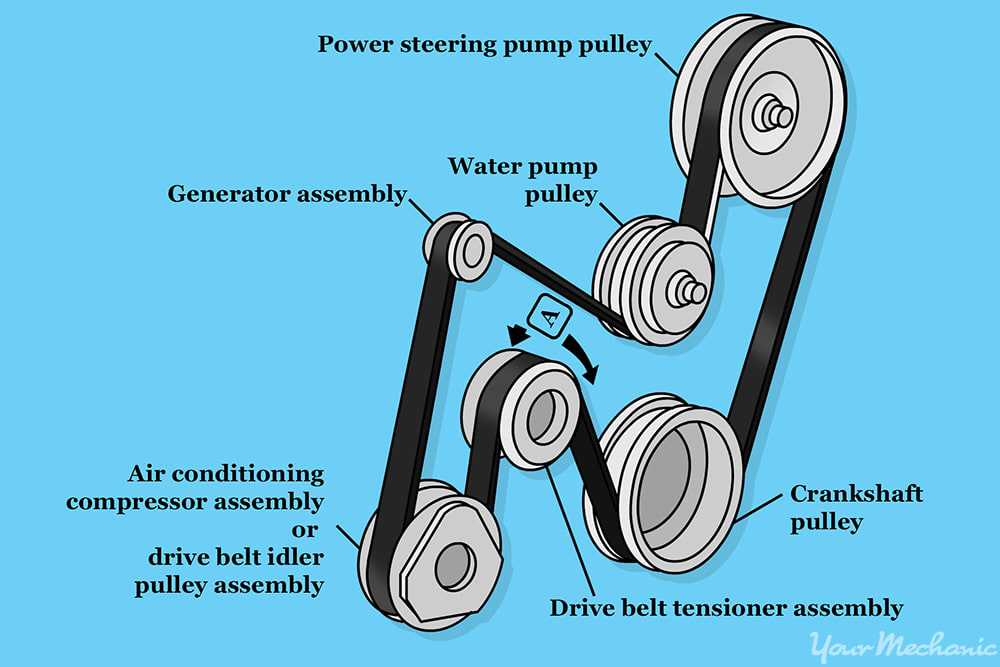 Power steering pump pulley

Water pump pulley

Generator assembly

A

Air conditioning compressor assembly or drive belt idler pulley assembly

Crankshaft pulley

Drive belt tensioner assembly

YourMechanic