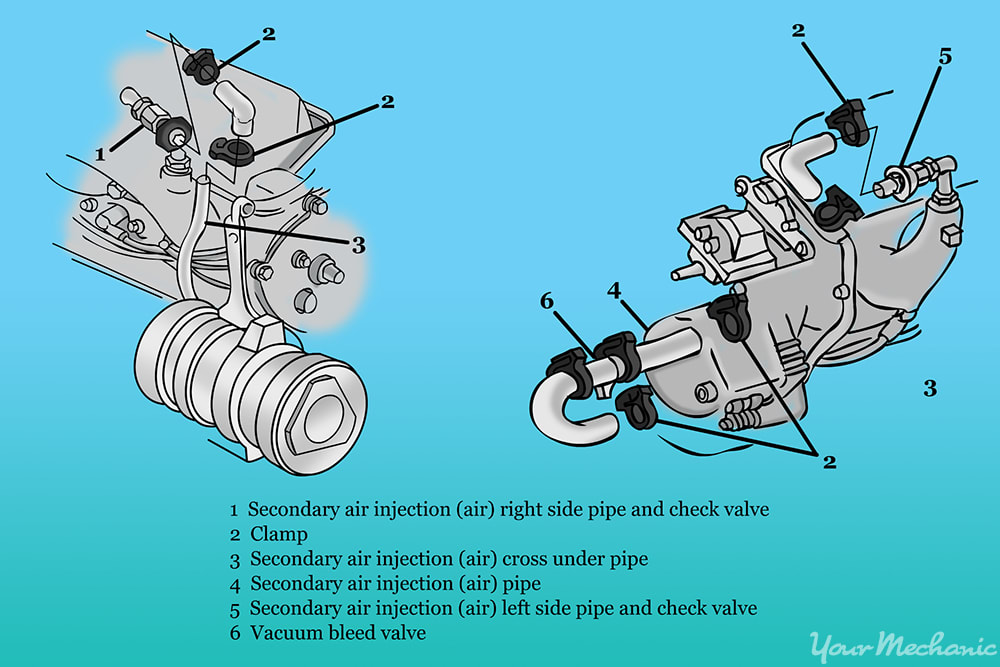 2
2
1
3
2
5
6
4
3
2

1 Secondary air injection (air) right side pipe and check valve
2 Clamp
3 Secondary air injection (air) cross under pipe
4 Secondary air injection (air) pipe
5 Secondary air injection (air) left side pipe and check valve
6 Vacuum bleed valve

YourMechanic