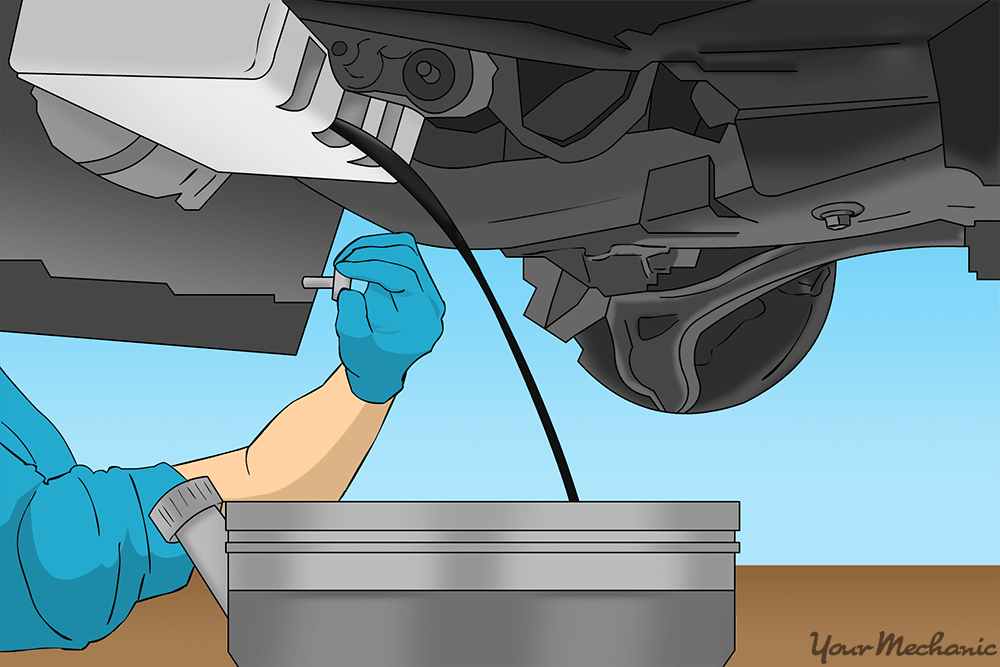 YourMechanic