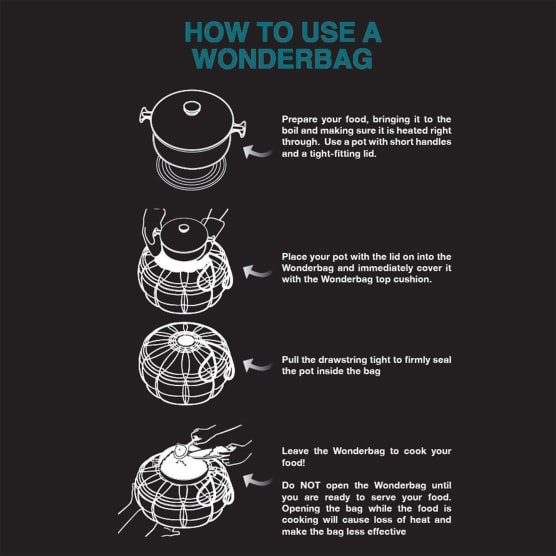 HOW TO USE A WONDERBAG

Prepare your food, bringing it to the boil and making sure it is heated right through. Use a pot with short handles and a tight-fitting lid.

Place your pot with the lid on into the Wonderbag and immediately cover it with the Wonderbag top cushion.

Pull the drawstring tight to firmly seal the pot inside the bag

Leave the Wonderbag to cook your food!

Do NOT open the Wonderbag until you are ready to serve your food. Opening the bag while the food is cooking will cause loss of heat and make the bag less effective