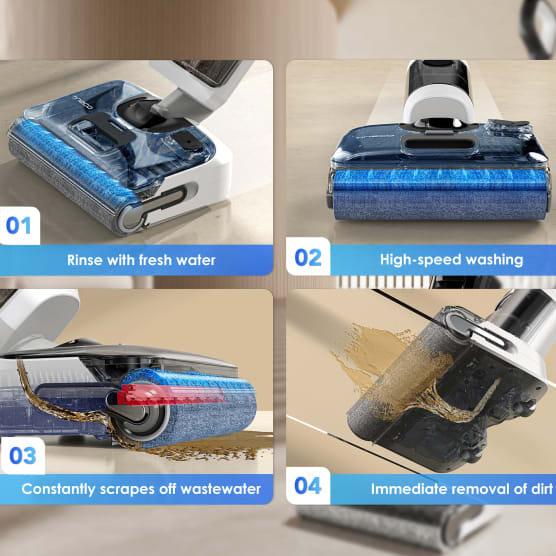 01
Rinse with fresh water

02
High-speed washing

03
Constantly scrapes off wastewater

04
Immediate removal of dirt