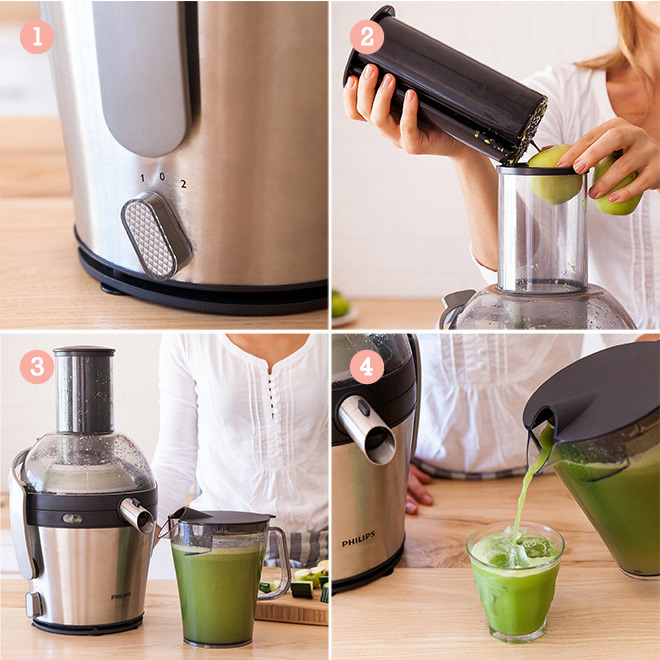 1

1 0 2

2

3

PHILIPS

4

PHILIPS