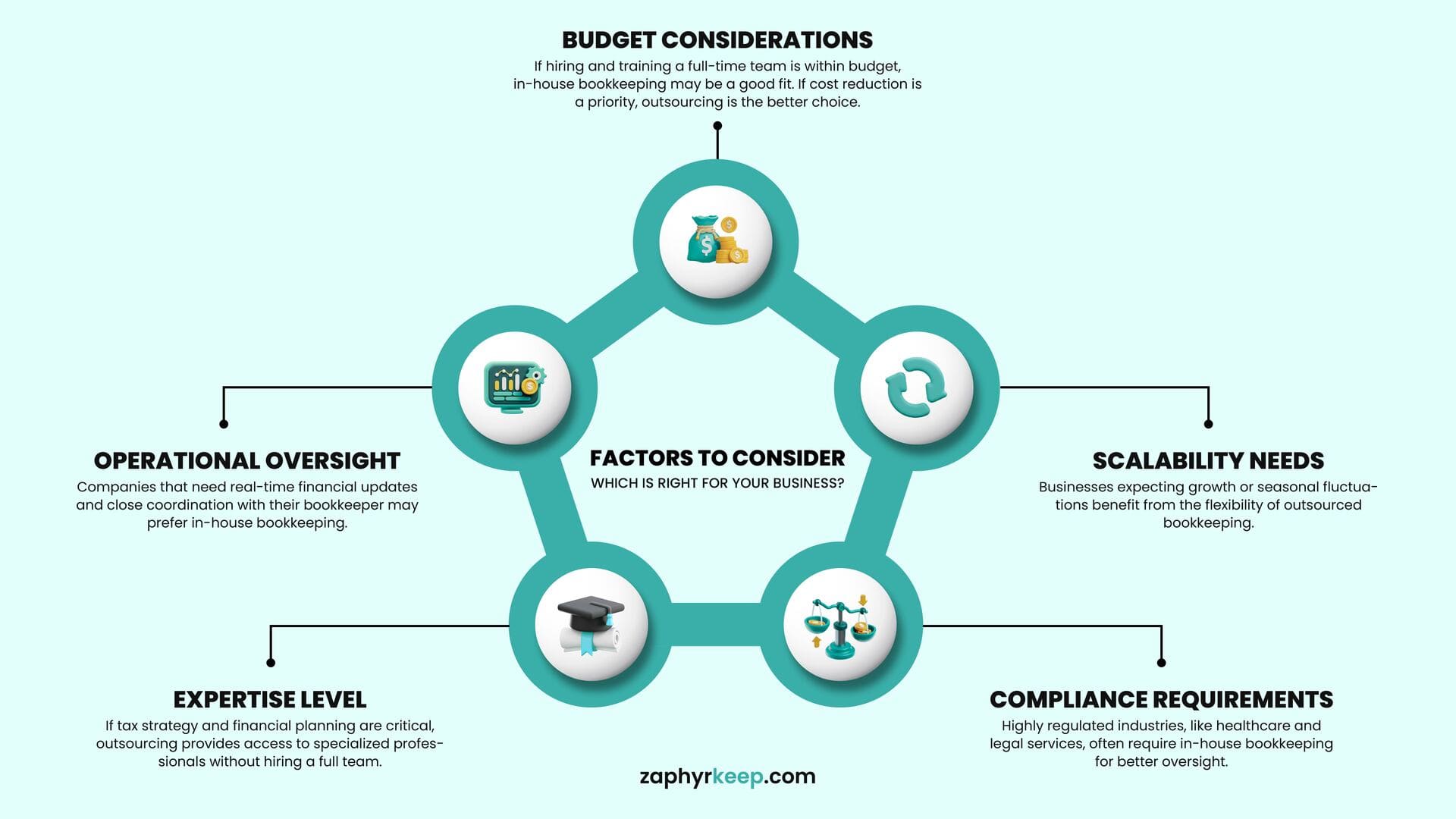 BUDGET CONSIDERATIONS

If hiring and training a full-time team is within budget, in-house bookkeeping may be a good fit. If cost reduction is a priority, outsourcing is the better choice.

OPERATIONAL OVERSIGHT

Companies that need real-time financial updates and close coordination with their bookkeeper may prefer in-house bookkeeping.

FACTORS TO CONSIDER

WHICH IS RIGHT FOR YOUR BUSINESS?

SCALABILITY NEEDS

Businesses expecting growth or seasonal fluctuations benefit from the flexibility of outsourced bookkeeping.

EXPERTISE LEVEL

If tax strategy and financial planning are critical, outsourcing provides access to specialized professionals without hiring a full team.

COMPLIANCE REQUIREMENTS

Highly regulated industries, like healthcare and legal services, often require in-house bookkeeping for better oversight.

zaphyrkeep.com