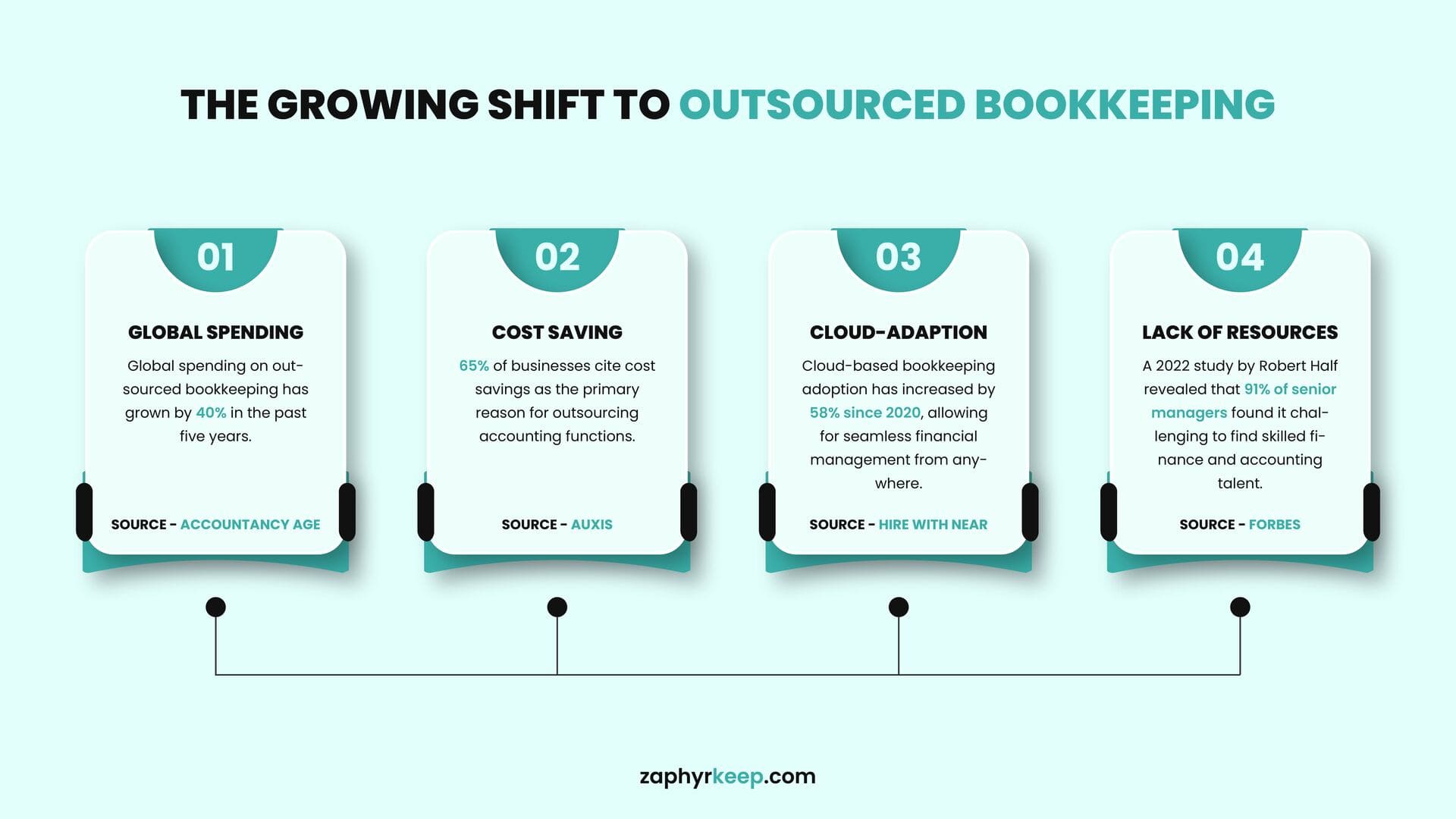 THE GROWING SHIFT TO OUTSOURCED BOOKKEEPING

01

GLOBAL SPENDING

Global spending on outsourced bookkeeping has grown by 40% in the past five years.

SOURCE - ACCOUNTANCY AGE

02

COST SAVING

65% of businesses cite cost savings as the primary reason for outsourcing accounting functions.

SOURCE - AUXIS

03

CLOUD-ADAPTION

Cloud-based bookkeeping adoption has increased by 58% since 2020, allowing for seamless financial management from anywhere.

SOURCE - HIRE WITH NEAR

04

LACK OF RESOURCES

A 2022 study by Robert Half revealed that 91% of senior managers found it challenging to find skilled finance and accounting talent.

SOURCE - FORBES

zaphyrkeep.com