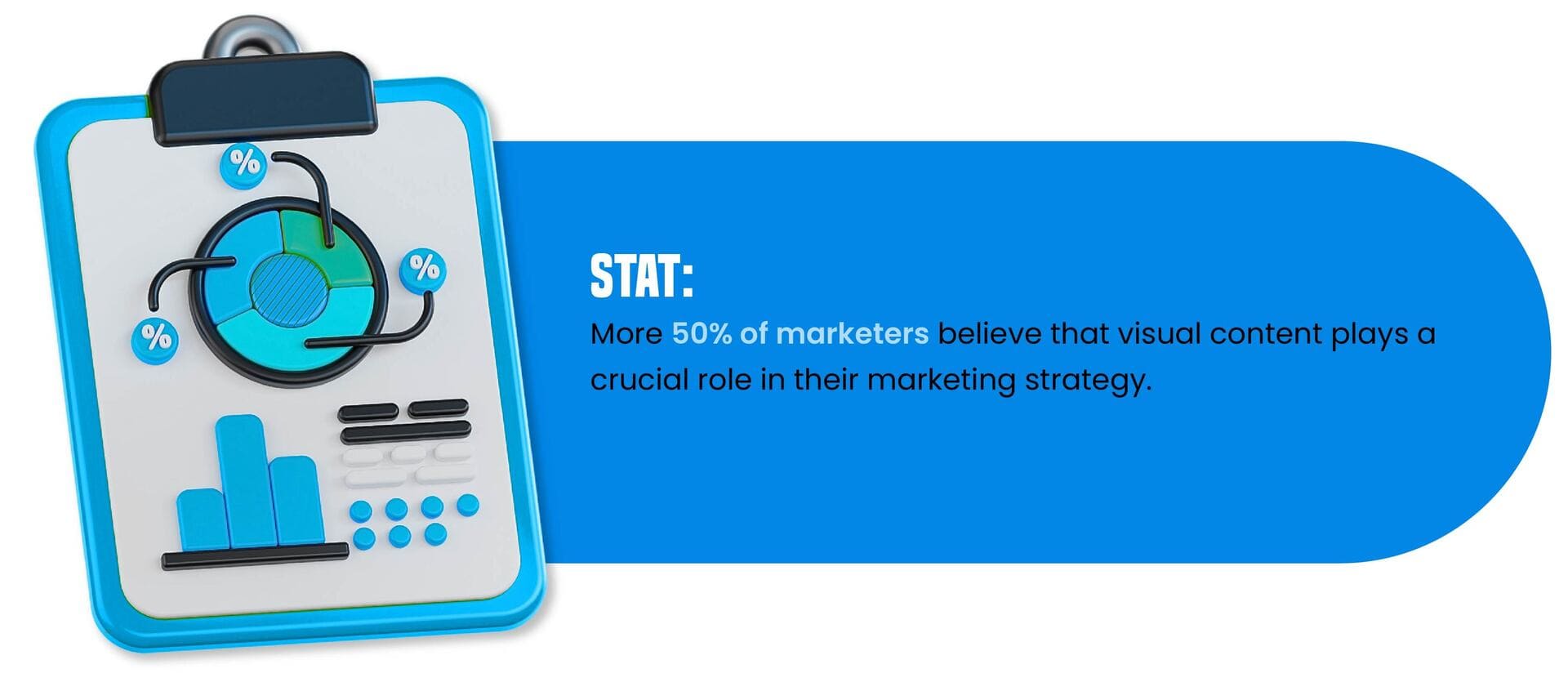 %

%

%

STAT:

More 50% of marketers believe that visual content plays a crucial role in their marketing strategy.