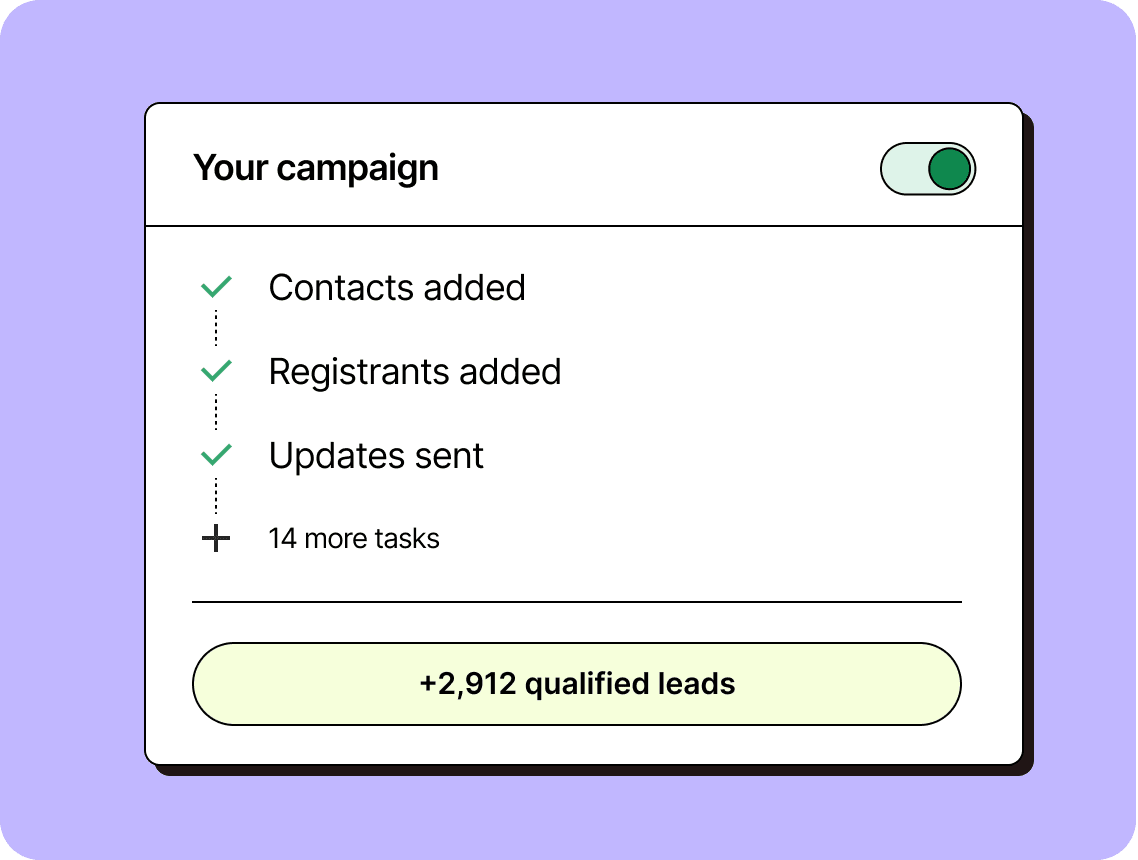 Your campaign

Contacts added

Registrants added

Updates sent

14 more tasks

+2,912 qualified leads