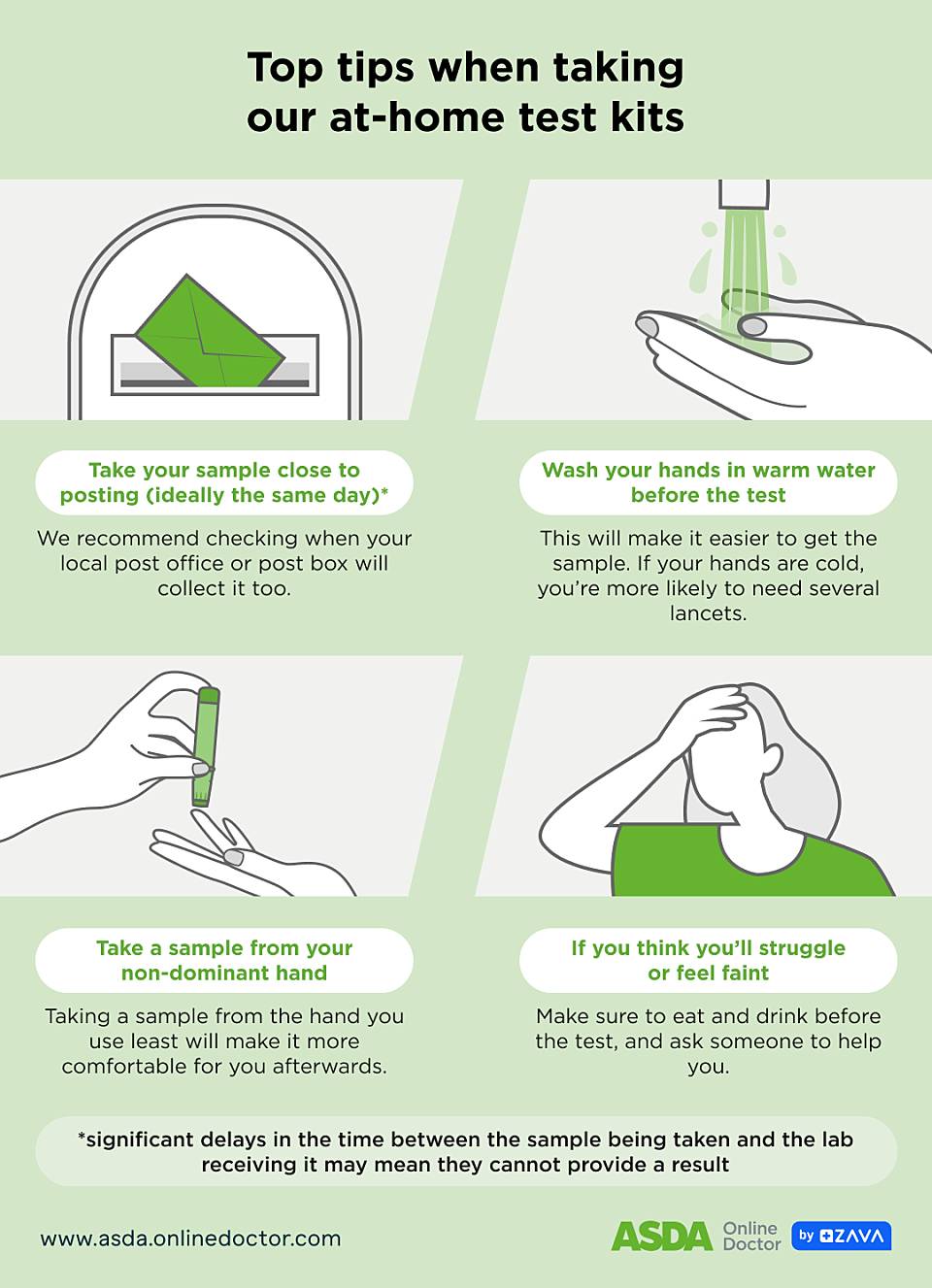 Top tips when taking our at-home test kits

Take your sample close to posting (ideally the same day)*

We recommend checking when your local post office or post box will collect it too.

Wash your hands in warm water before the test

This will make it easier to get the sample. If your hands are cold, you're more likely to need several lancets.

Take a sample from your non-dominant hand

Taking a sample from the hand you use least will make it more comfortable for you afterwards.

If you think you'll struggle or feel faint

Make sure to eat and drink before the test, and ask someone to help you.

*significant delays in the time between the sample being taken and the lab receiving it may mean they cannot provide a result

www.asda.onlinedoctor.com

ASDA Online Doctor by ZAVA