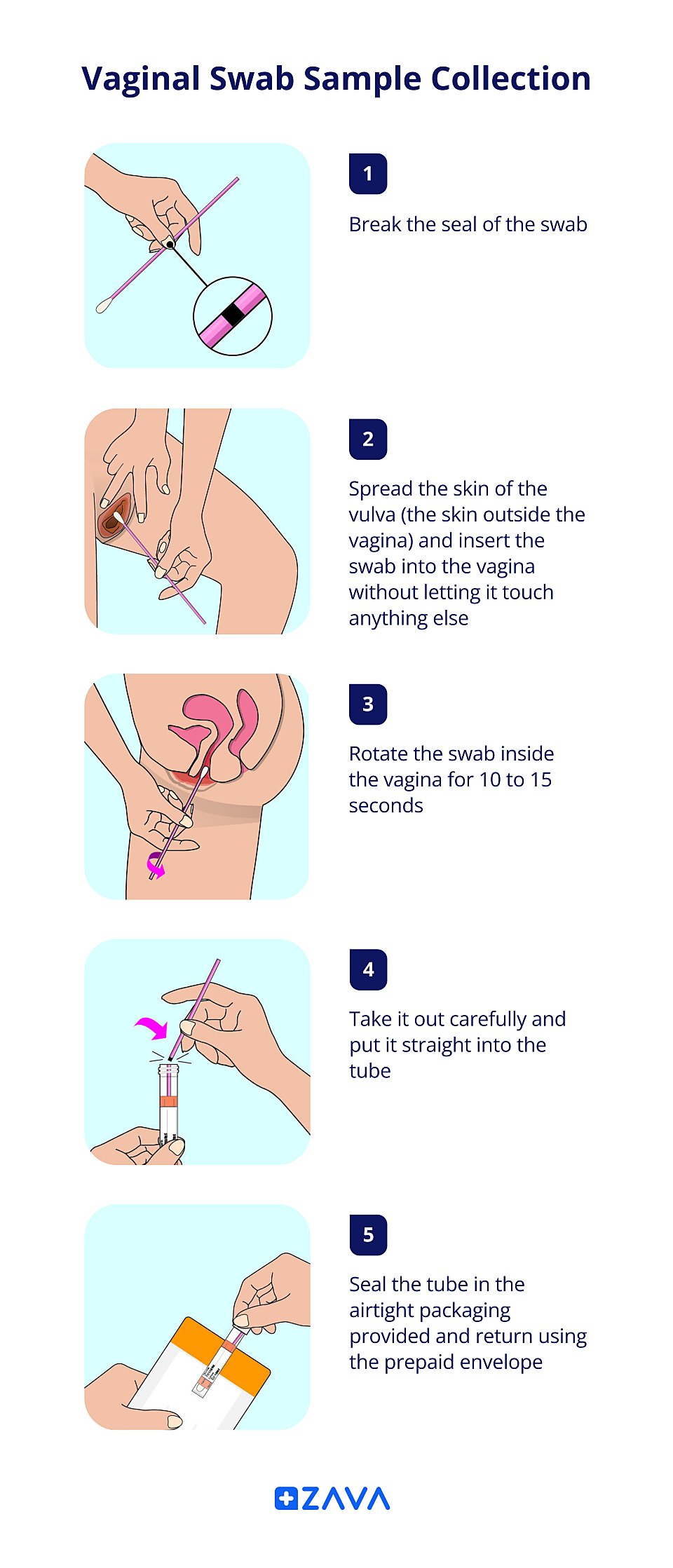 Vaginal Swab Sample Collection

1

Break the seal of the swab

2

Spread the skin of the vulva (the skin outside the vagina) and insert the swab into the vagina without letting it touch anything else

3

Rotate the swab inside the vagina for 10 to 15 seconds

4

Take it out carefully and put it straight into the tube

5

Seal the tube in the airtight packaging provided and return using the prepaid envelope

ZAVA