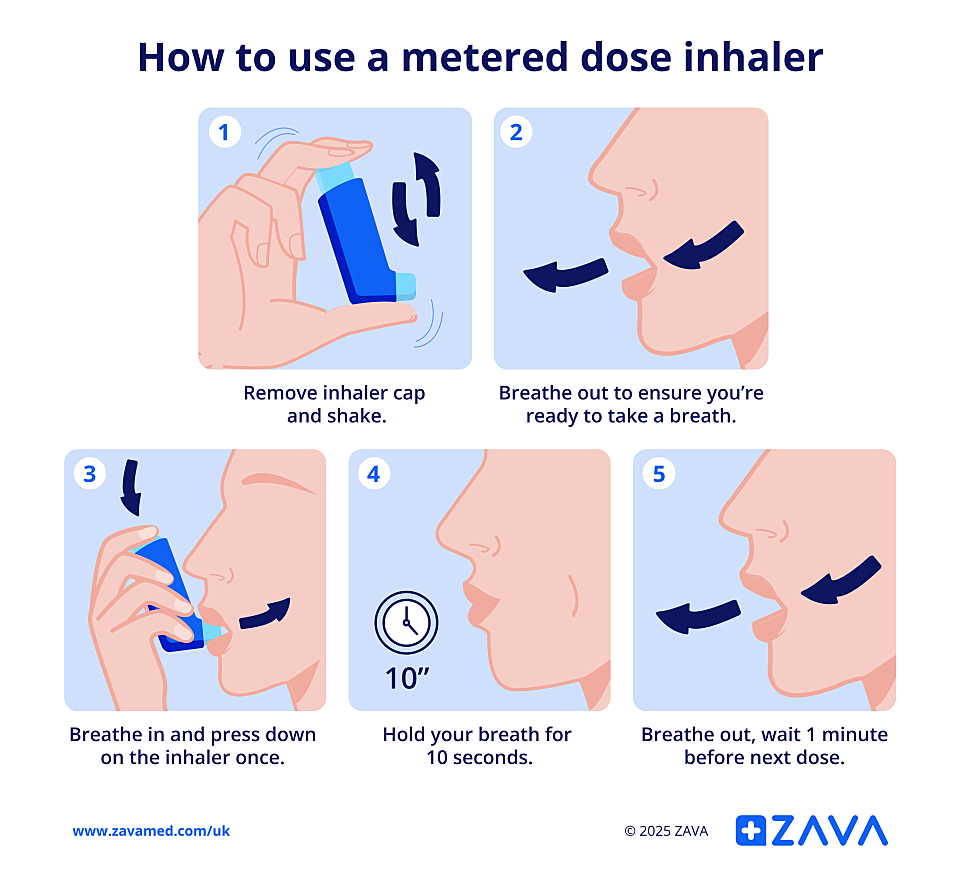 How to use a metered dose inhaler

1

Remove inhaler cap and shake.

2

Breathe out to ensure you're ready to take a breath.

3

Breathe in and press down on the inhaler once.

4

10"

Hold your breath for 10 seconds.

5

Breathe out, wait 1 minute before next dose.

www.zavamed.com/uk

© 2025 ZAVA

ZAVA