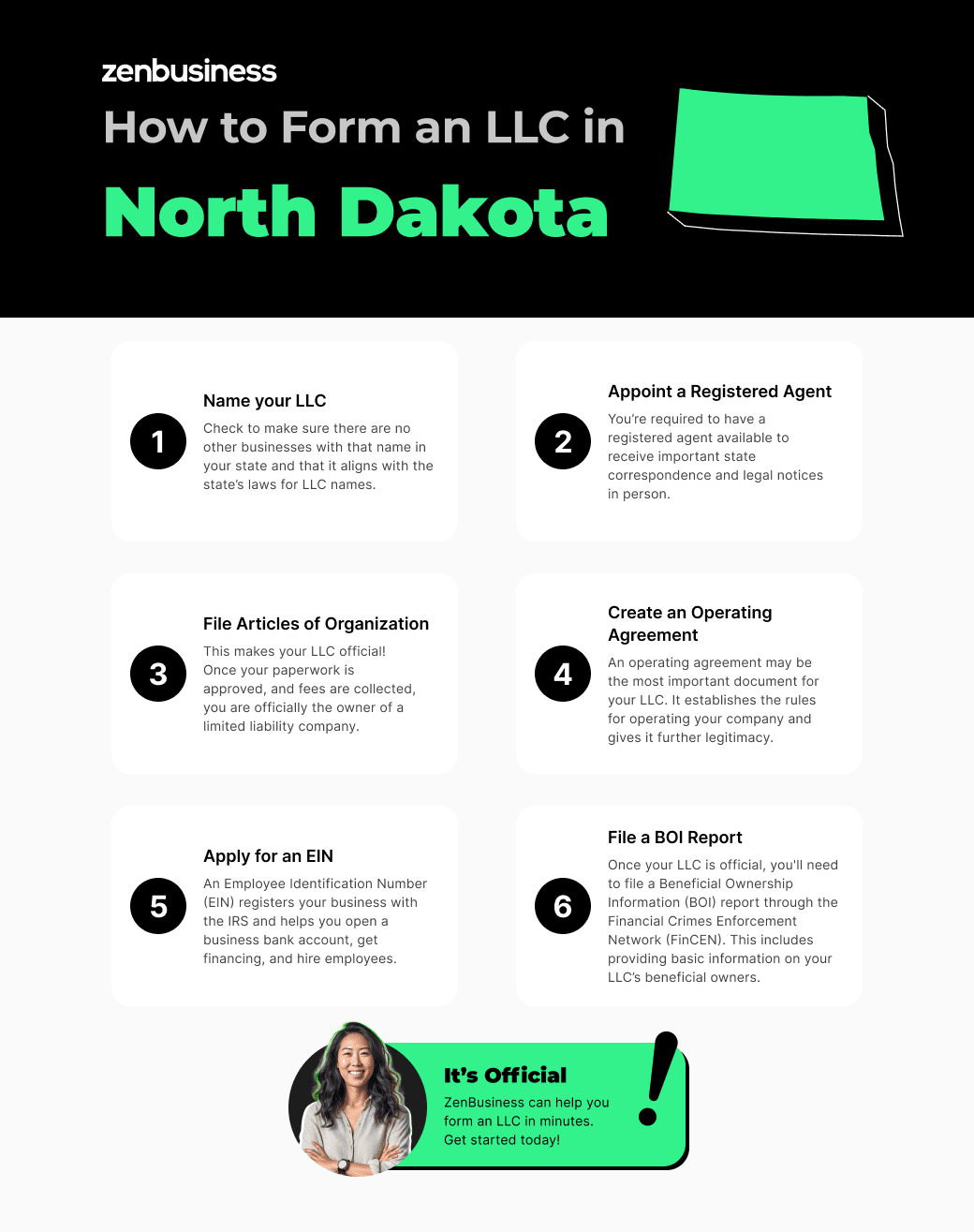 zenbusiness

How to Form an LLC in

North Dakota

1

Name your LLC

Check to make sure there are no other businesses with that name in your state and that it aligns with the state's laws for LLC names.

2

Appoint a Registered Agent

You're required to have a registered agent available to receive important state correspondence and legal notices in person.

3

File Articles of Organization

This makes your LLC official! Once your paperwork is approved, and fees are collected, you are officially the owner of a limited liability company.

4

Create an Operating Agreement

An operating agreement may be the most important document for your LLC. It establishes the rules for operating your company and gives it further legitimacy.

5

Apply for an EIN

An Employee Identification Number (EIN) registers your business with the IRS and helps you open a business bank account, get financing, and hire employees.

6

File a BOI Report

Once your LLC is official, you'll need to file a Beneficial Ownership Information (BOI) report through the Financial Crimes Enforcement Network (FinCEN). This includes providing basic information on your LLC's beneficial owners.

It's Official

ZenBusiness can help you form an LLC in minutes. Get started today!

!