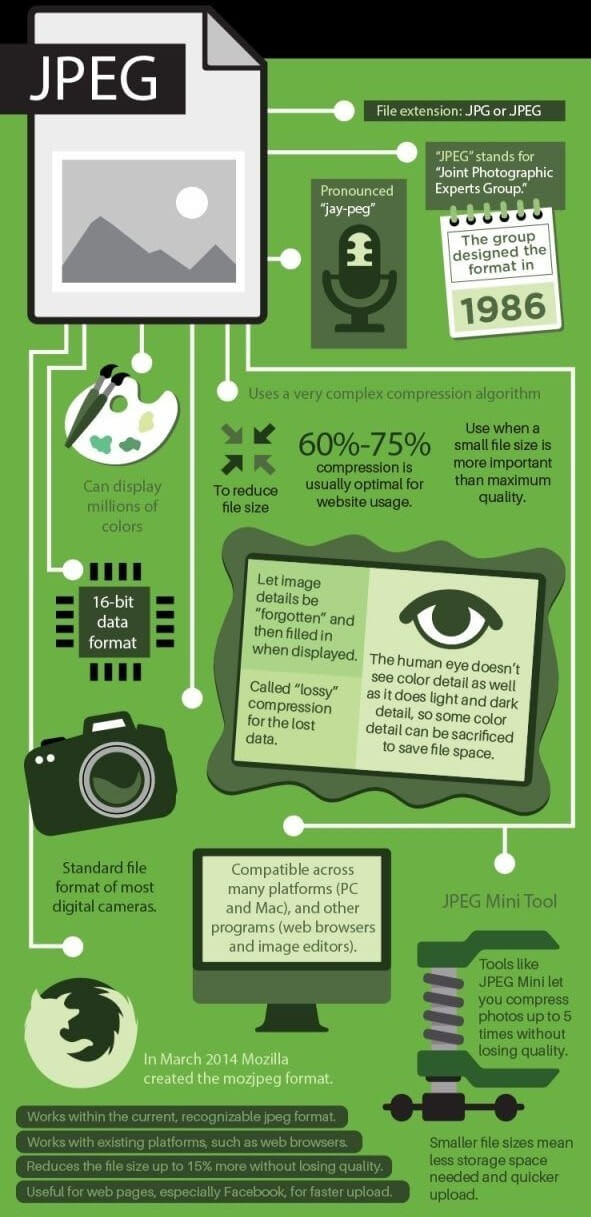 JPEG

File extension: JPG or JPEG

"JPEG" stands for "Joint Photographic Experts Group."

Pronounced "jay-peg"

The group designed the format in

1986

Uses a very complex compression algorithm

Can display millions of colors

To reduce file size

60%-75% compression is usually optimal for website usage.

Use when a small file size is more important than maximum quality.

16-bit data format

Let image details be "forgotten" and then filled in when displayed.

Called "lossy" compression for the lost data.

The human eye doesn't see color detail as well as it does light and dark detail, so some color detail can be sacrificed to save file space.

Standard file format of most digital cameras.

Compatible across many platforms (PC and Mac), and other programs (web browsers and image editors).

JPEG Mini Tool

Tools like JPEG Mini let you compress photos up to 5 times without losing quality.

In March 2014 Mozilla created the mozjpeg format.

Works within the current, recognizable jpeg format.

Works with existing platforms, such as web browsers.

Reduces the file size up to 15% more without losing quality.

Useful for web pages, especially Facebook, for faster upload.

Smaller file sizes mean less storage space needed and quicker upload.