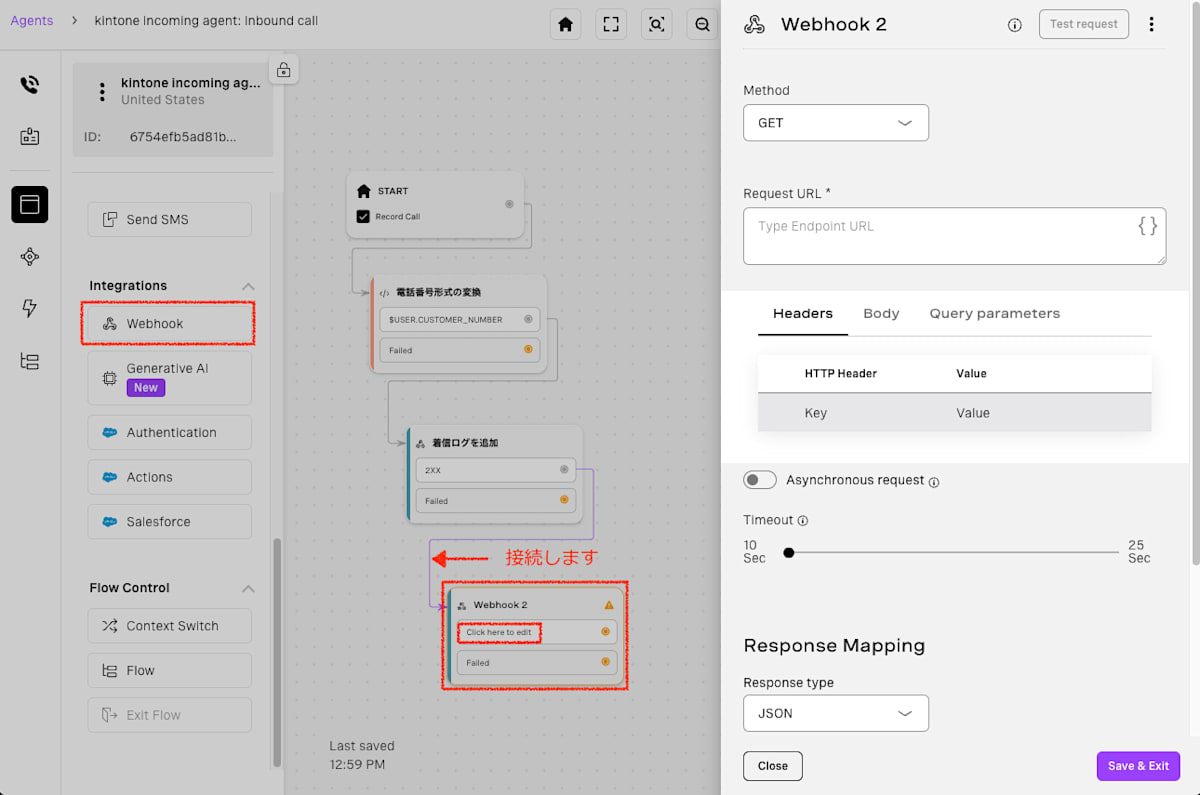 Agents > kintone incoming agent: inbound call

kintone incoming ag...
United States
ID: 6754efb5ad81b...

Send SMS

Integrations

Webhook

Generative AI
New

Authentication

Actions

Salesforce

Flow Control

Context Switch

Flow

Exit Flow

START
Record Call

電話番号形式の変換
$USER.CUSTOMER_NUMBER
Failed

着信ログを追加
2XX
Failed

接続します

Webhook 2
Click here to edit
Failed

Last saved
12:59 PM

Webhook 2

Test request

Method
GET

Request URL *
Type Endpoint URL

Headers Body Query parameters

| HTTP Header | Value |
|---|---|
| Key | Value |

Asynchronous request

Timeout
10 Sec
25 Sec

Response Mapping

Response type
JSON

Close

Save & Exit