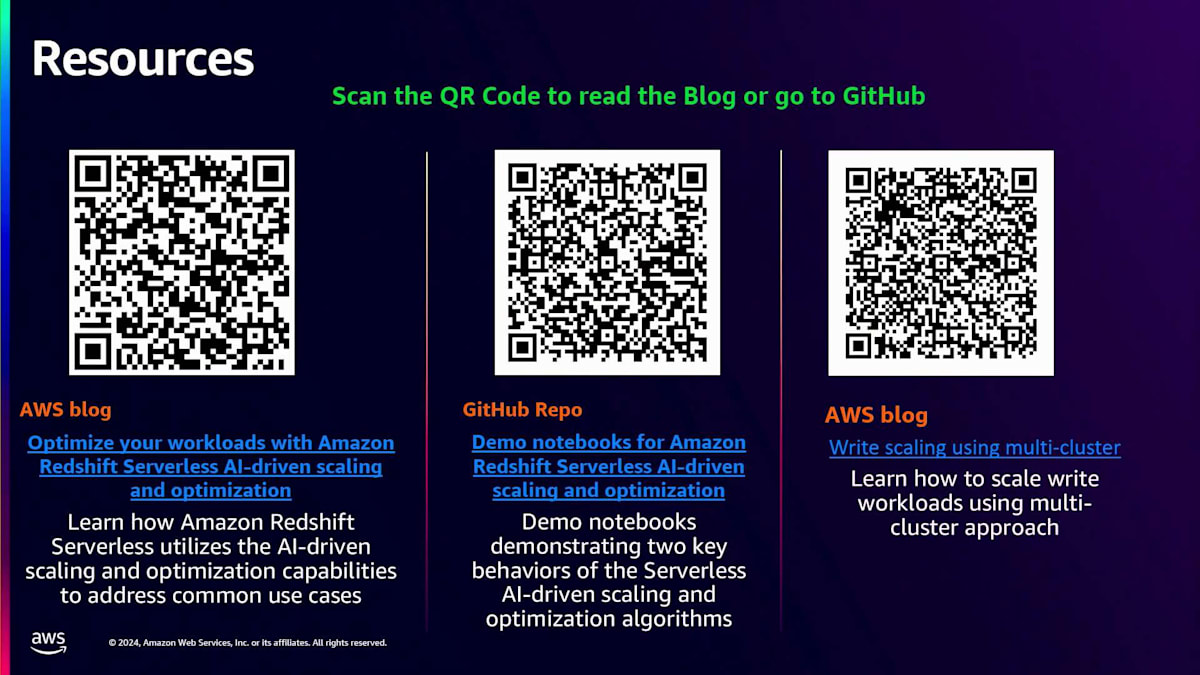 Resources

Scan the QR Code to read the Blog or go to GitHub

AWS blog

Optimize your workloads with Amazon Redshift Serverless AI-driven scaling and optimization

Learn how Amazon Redshift Serverless utilizes the AI-driven scaling and optimization capabilities to address common use cases

GitHub Repo

Demo notebooks for Amazon Redshift Serverless AI-driven scaling and optimization

Demo notebooks demonstrating two key behaviors of the Serverless AI-driven scaling and optimization algorithms

AWS blog

Write scaling using multi-cluster

Learn how to scale write workloads using multi-cluster approach

aws

© 2024, Amazon Web Services, Inc. or its affiliates. All rights reserved.