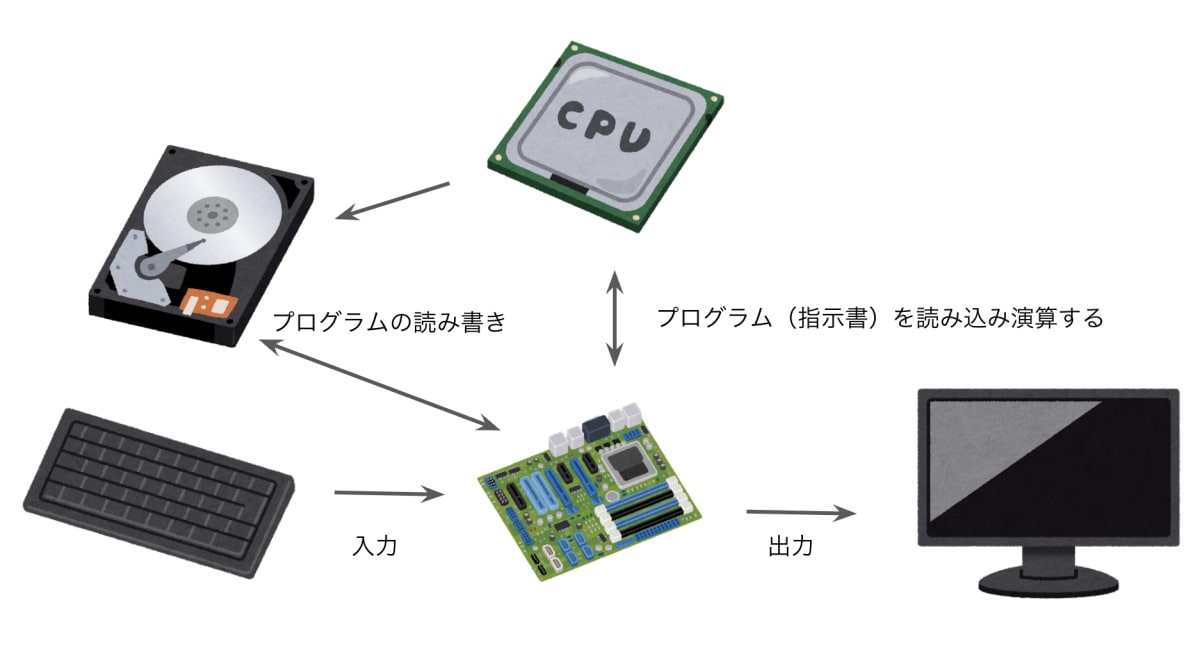 CPU

プログラムの読み書き

プログラム（指示書）を読み込み演算する

入力

出力