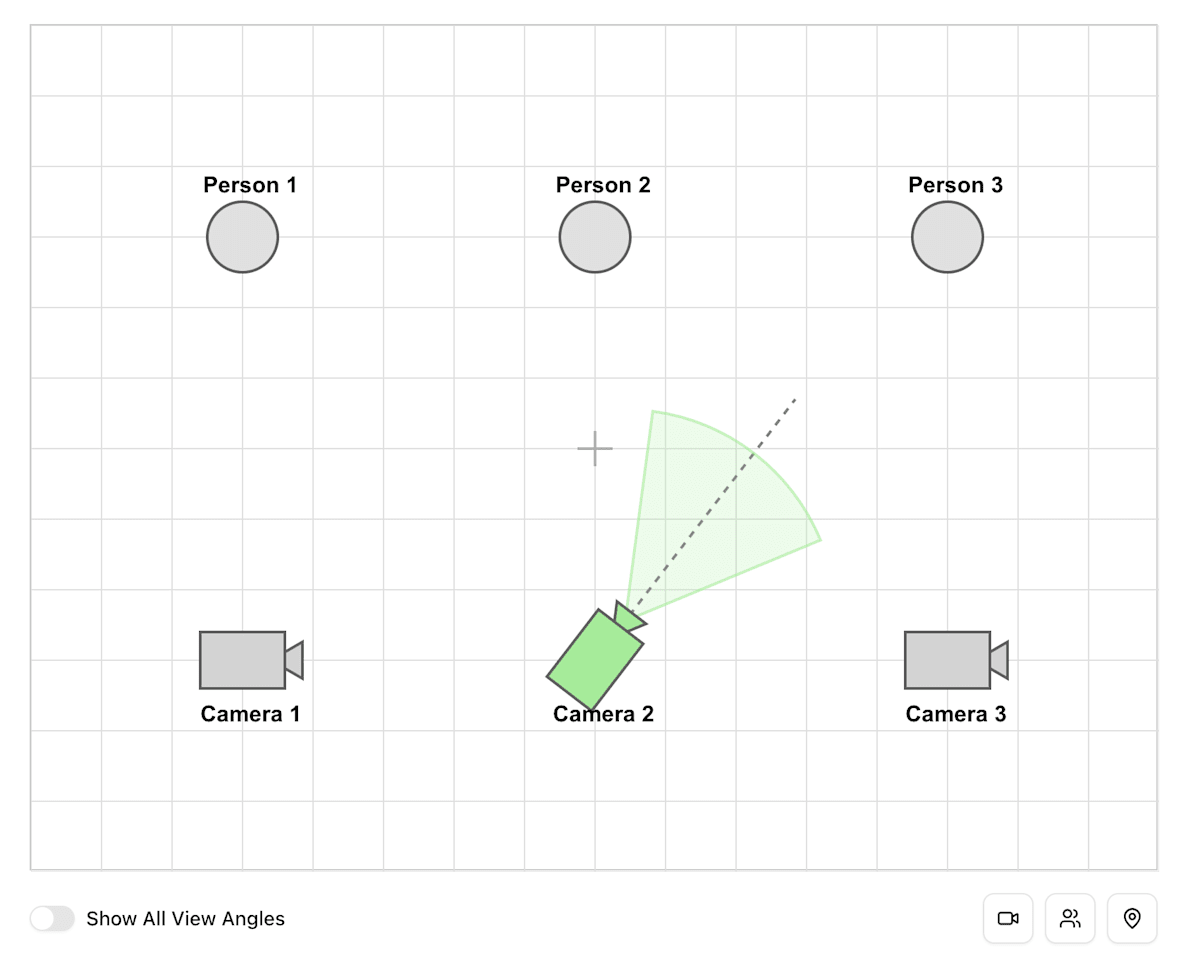 Person 1

Person 2

Person 3

Camera 1

Camera 2

Camera 3

Show All View Angles