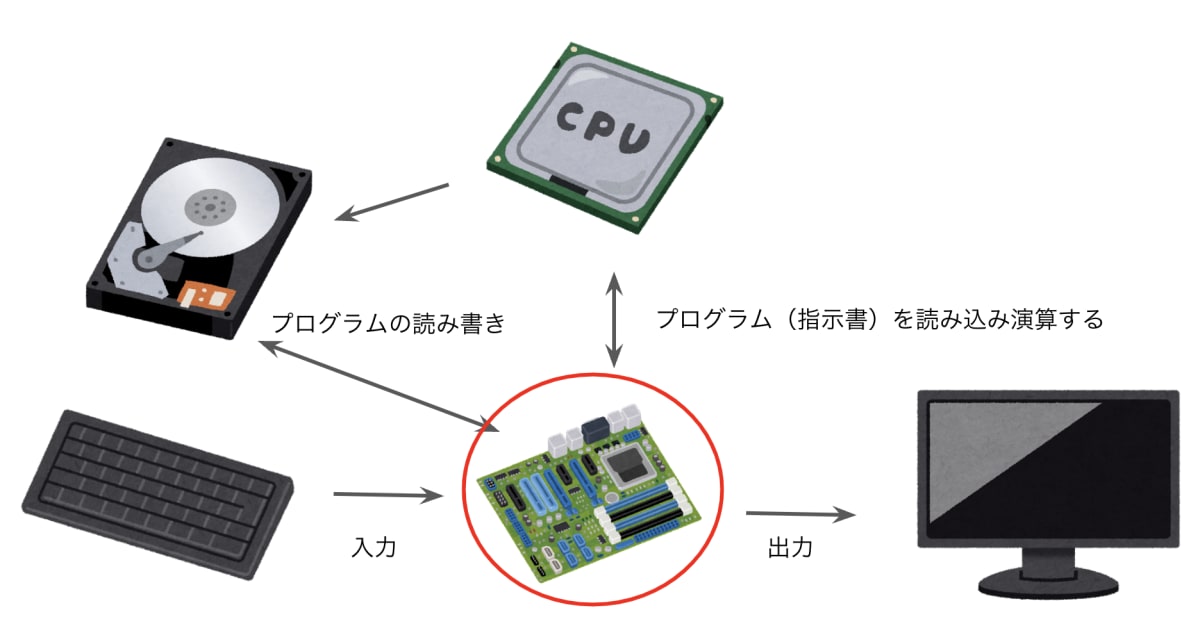 CPU

プログラムの読み書き

プログラム（指示書）を読み込み演算する

入力

出力