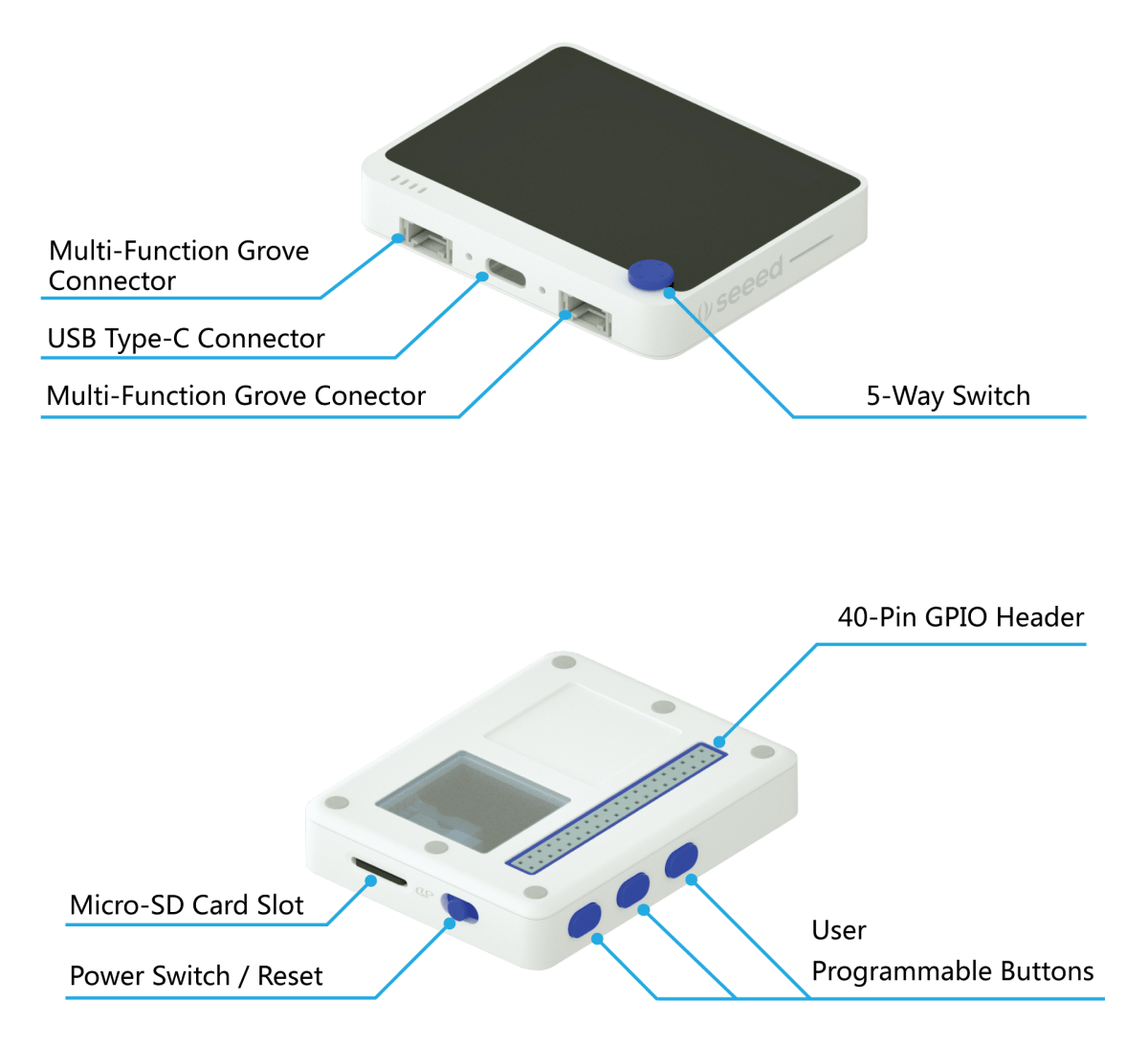 Multi-Function Grove Connector

USB Type-C Connector

Multi-Function Grove Conector

seeed

5-Way Switch

40-Pin GPIO Header

Micro-SD Card Slot

Power Switch / Reset

User Programmable Buttons