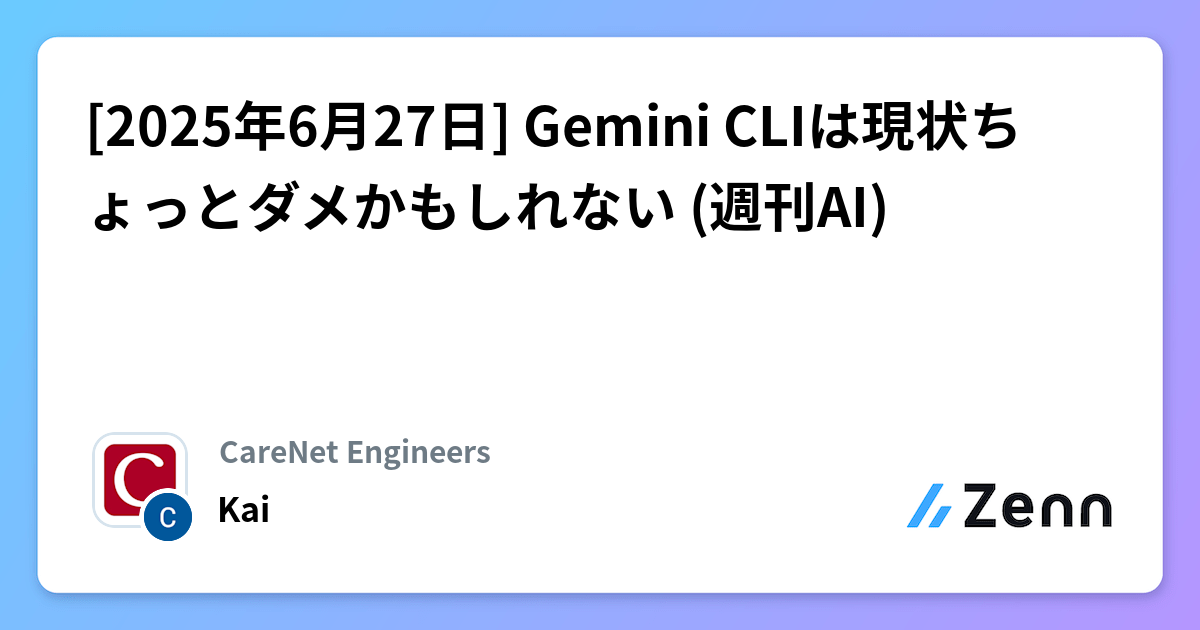 [2025年6月27日] Gemini CLIは現状ちょっとダメかもしれない (週刊AI)

CareNet Engineers

Kai

Zenn