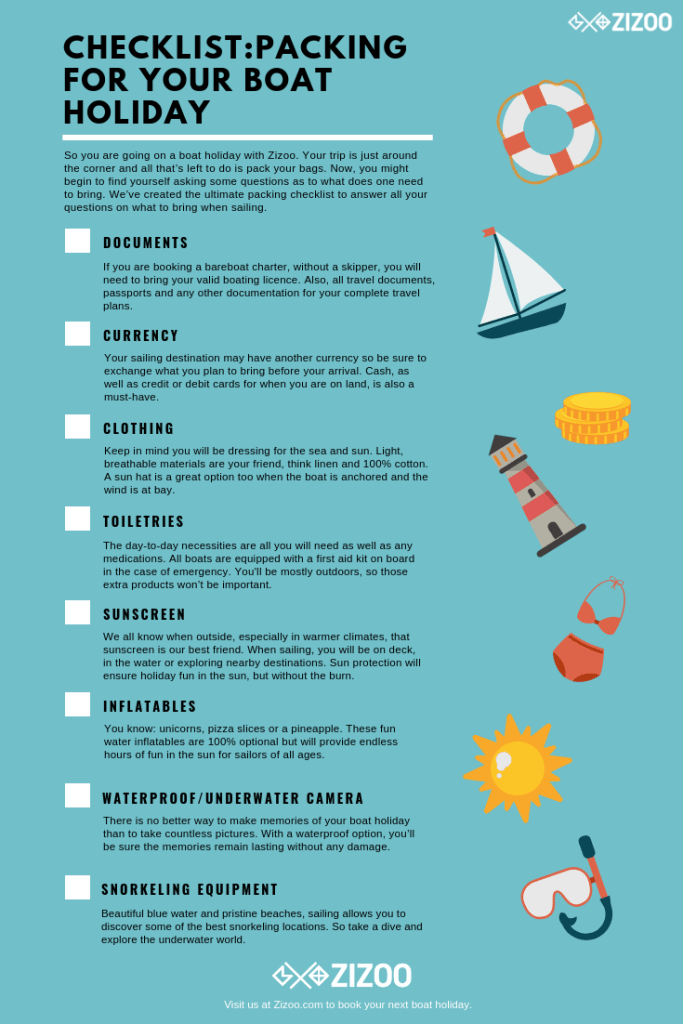 ZIZOO

CHECKLIST:PACKING FOR YOUR BOAT HOLIDAY

So you are going on a boat holiday with Zizoo. Your trip is just around the corner and all that's left to do is pack your bags. Now, you might begin to find yourself asking some questions as to what does one need to bring. We've created the ultimate packing checklist to answer all your questions on what to bring when sailing.

DOCUMENTS

If you are booking a bareboat charter, without a skipper, you will need to bring your valid boating licence. Also, all travel documents, passports and any other documentation for your complete travel plans.

CURRENCY

Your sailing destination may have another currency so be sure to exchange what you plan to bring before your arrival. Cash, as well as credit or debit cards for when you are on land, is also a must-have.

CLOTHING

Keep in mind you will be dressing for the sea and sun. Light, breathable materials are your friend, think linen and 100% cotton. A sun hat is a great option too when the boat is anchored and the wind is at bay.

TOILETRIES

The day-to-day necessities are all you will need as well as any medications. All boats are equipped with a first aid kit on board in the case of emergency. You'll be mostly outdoors, so those extra products won't be important.

SUNSCREEN

We all know when outside, especially in warmer climates, that sunscreen is our best friend. When sailing, you will be on deck, in the water or exploring nearby destinations. Sun protection will ensure holiday fun in the sun, but without the burn.

INFLATABLES

You know: unicorns, pizza slices or a pineapple. These fun water inflatables are 100% optional but will provide endless hours of fun in the sun for sailors of all ages.

WATERPROOF/UNDERWATER CAMERA

There is no better way to make memories of your boat holiday than to take countless pictures. With a waterproof option, you'll be sure the memories remain lasting without any damage.

SNORKELING EQUIPMENT

Beautiful blue water and pristine beaches, sailing allows you to discover some of the best snorkeling locations. So take a dive and explore the underwater world.

ZIZOO

Visit us at Zizoo.com to book your next boat holiday.