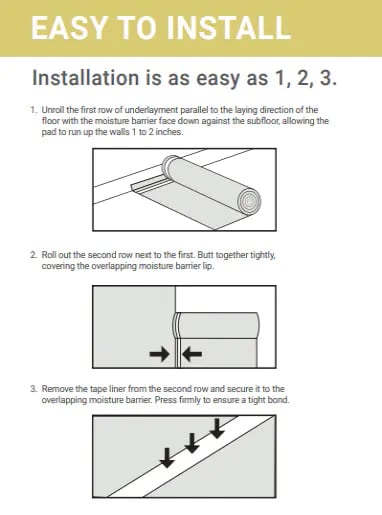 EASY TO INSTALL

Installation is as easy as 1, 2, 3.

1. Unroll the first row of underlayment parallel to the laying direction of the floor with the moisture barrier face down against the subfloor, allowing the pad to run up the walls 1 to 2 inches.

2. Roll out the second row next to the first. Butt together tightly, covering the overlapping moisture barrier lip.

3. Remove the tape liner from the second row and secure it to the overlapping moisture barrier. Press firmly to ensure a tight bond.